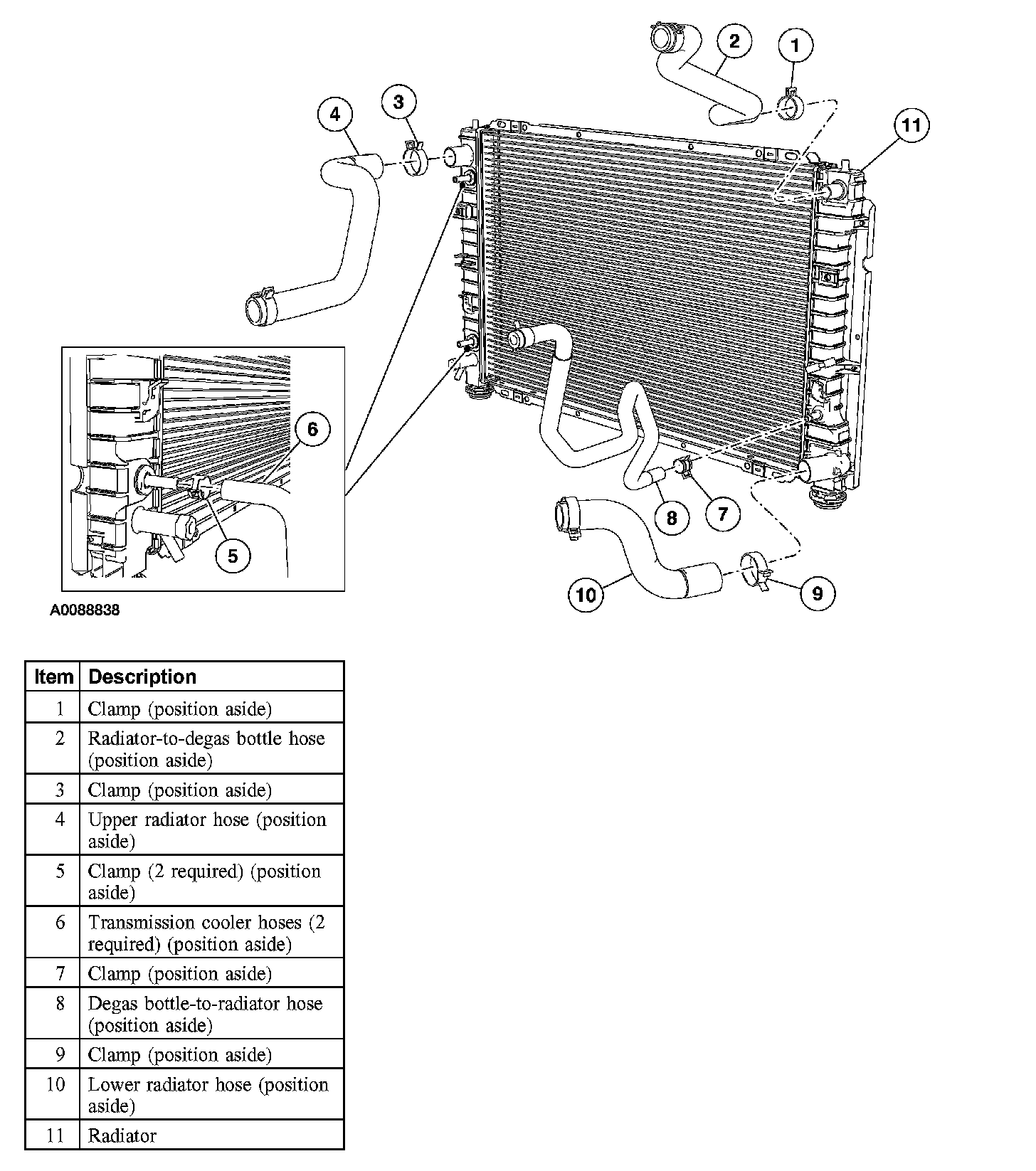 2
1
4
3
11
6
5
8
7
10
9

A0088838

| Item | Description |
|---|---|
| 1 | Clamp (position aside) |
| 2 | Radiator-to-degas bottle hose (position aside) |
| 3 | Clamp (position aside) |
| 4 | Upper radiator hose (position aside) |
| 5 | Clamp (2 required) (position aside) |
| 6 | Transmission cooler hoses (2 required) (position aside) |
| 7 | Clamp (position aside) |
| 8 | Degas bottle-to-radiator hose (position aside) |
| 9 | Clamp (position aside) |
| 10 | Lower radiator hose (position aside) |
| 11 | Radiator |