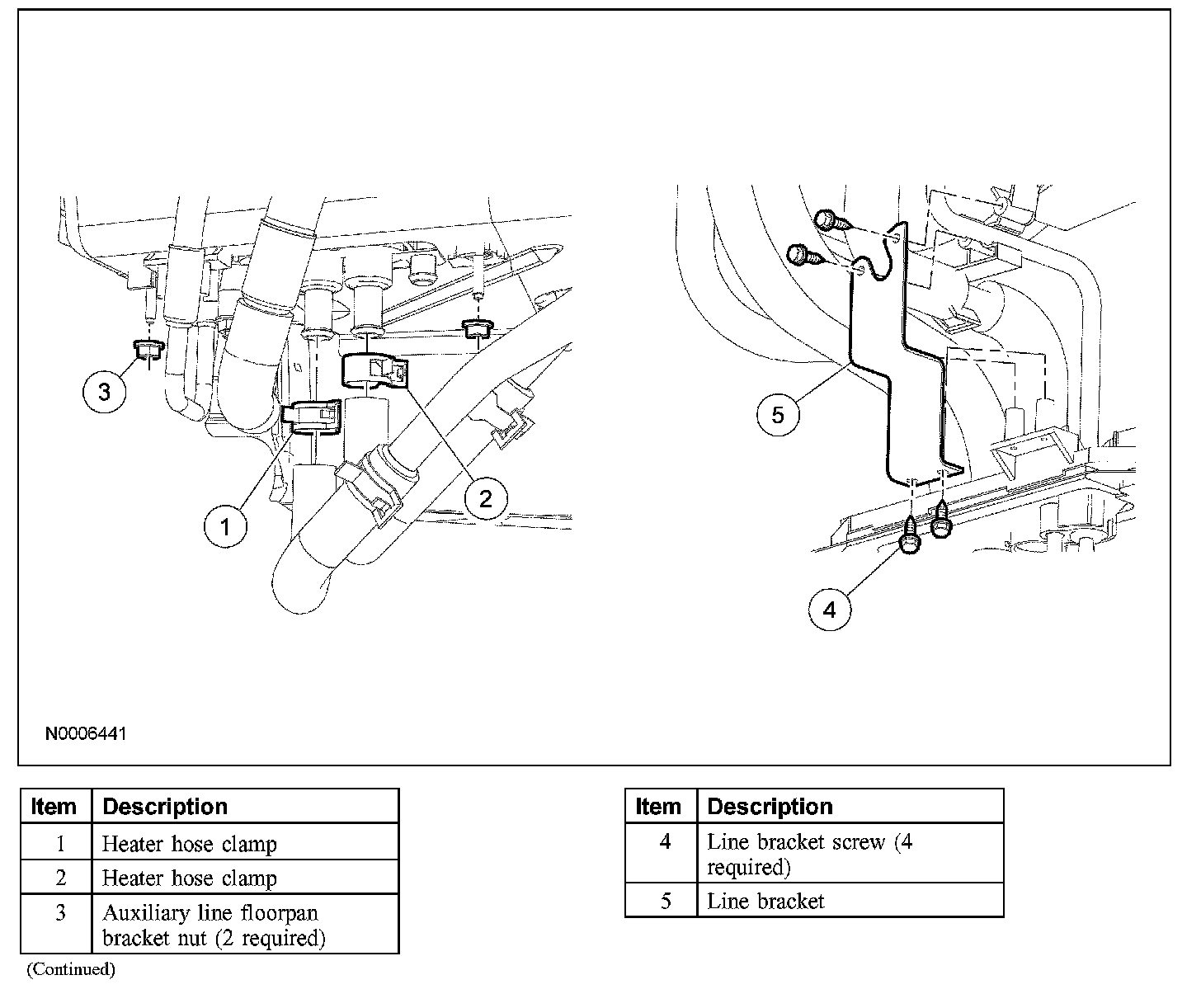 3

1

2

5

4

N0006441

| Item | Description |
|---|---|
| 1 | Heater hose clamp |
| 2 | Heater hose clamp |
| 3 | Auxiliary line floorpan bracket nut (2 required) |

(Continued)

| Item | Description |
|---|---|
| 4 | Line bracket screw (4 required) |
| 5 | Line bracket |