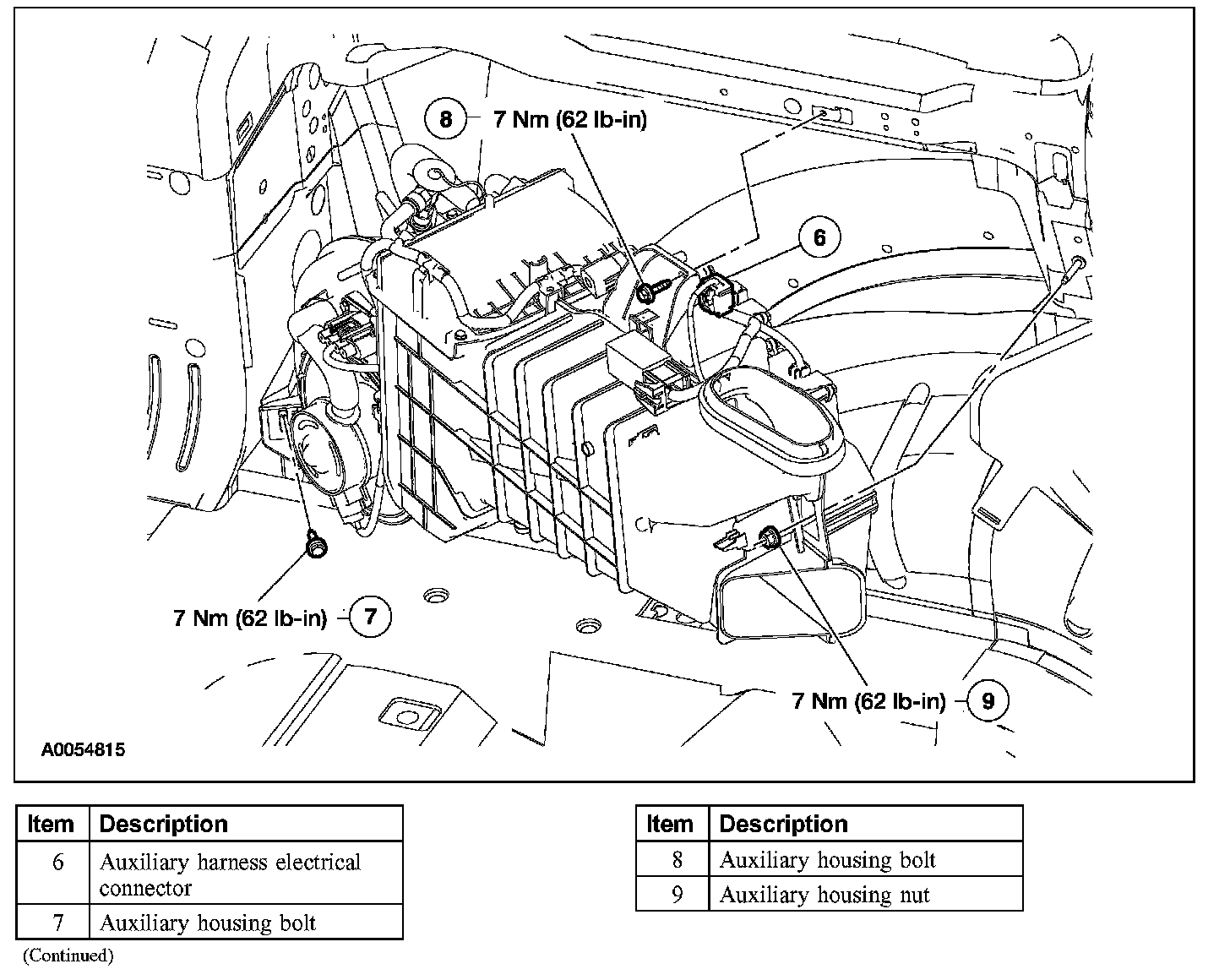 8 7 Nm (62 lb-in)

6

7 Nm (62 lb-in) 7

7 Nm (62 lb-in) 9

A0054815

| Item | Description |
|---|---|
| 6 | Auxiliary harness electrical connector |
| 7 | Auxiliary housing bolt |

(Continued)

| Item | Description |
|---|---|
| 8 | Auxiliary housing bolt |
| 9 | Auxiliary housing nut |