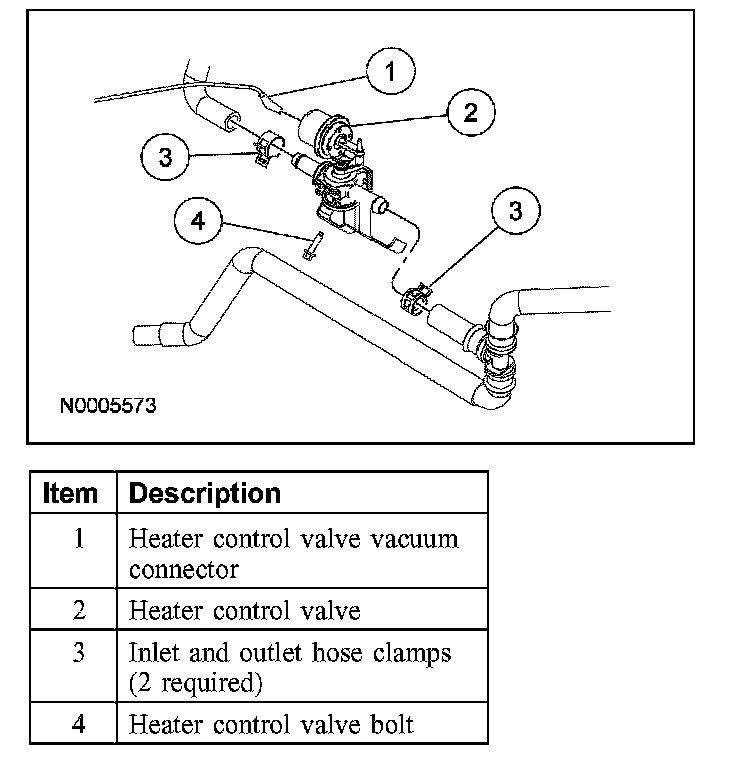 1
2
3
4
3
N0005573

| Item | Description |
|---|---|
| 1 | Heater control valve vacuum connector |
| 2 | Heater control valve |
| 3 | Inlet and outlet hose clamps (2 required) |
| 4 | Heater control valve bolt |