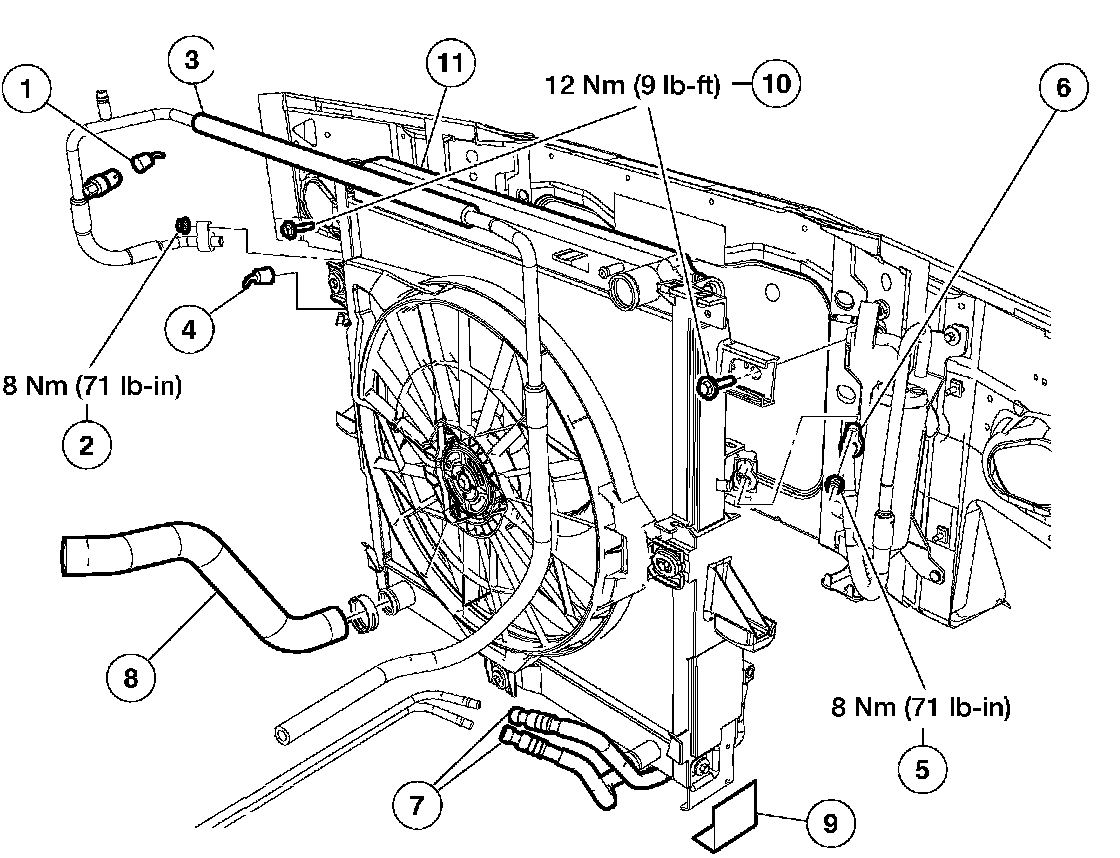 1
3
11
12 Nm (9 lb-ft)
10
6
4
8 Nm (71 lb-in)
2
8
8 Nm (71 lb-in)
5
7
9