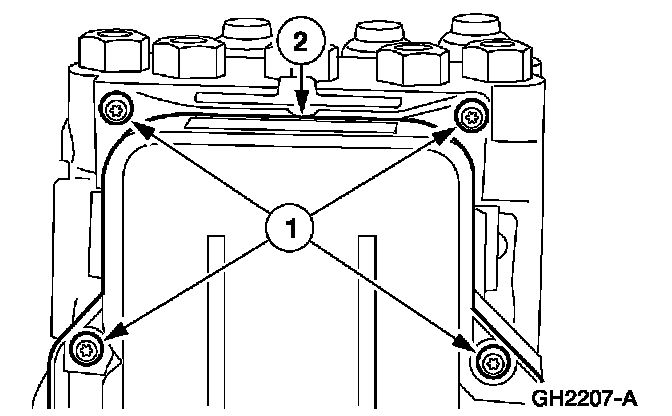 2
1
GH2207-A