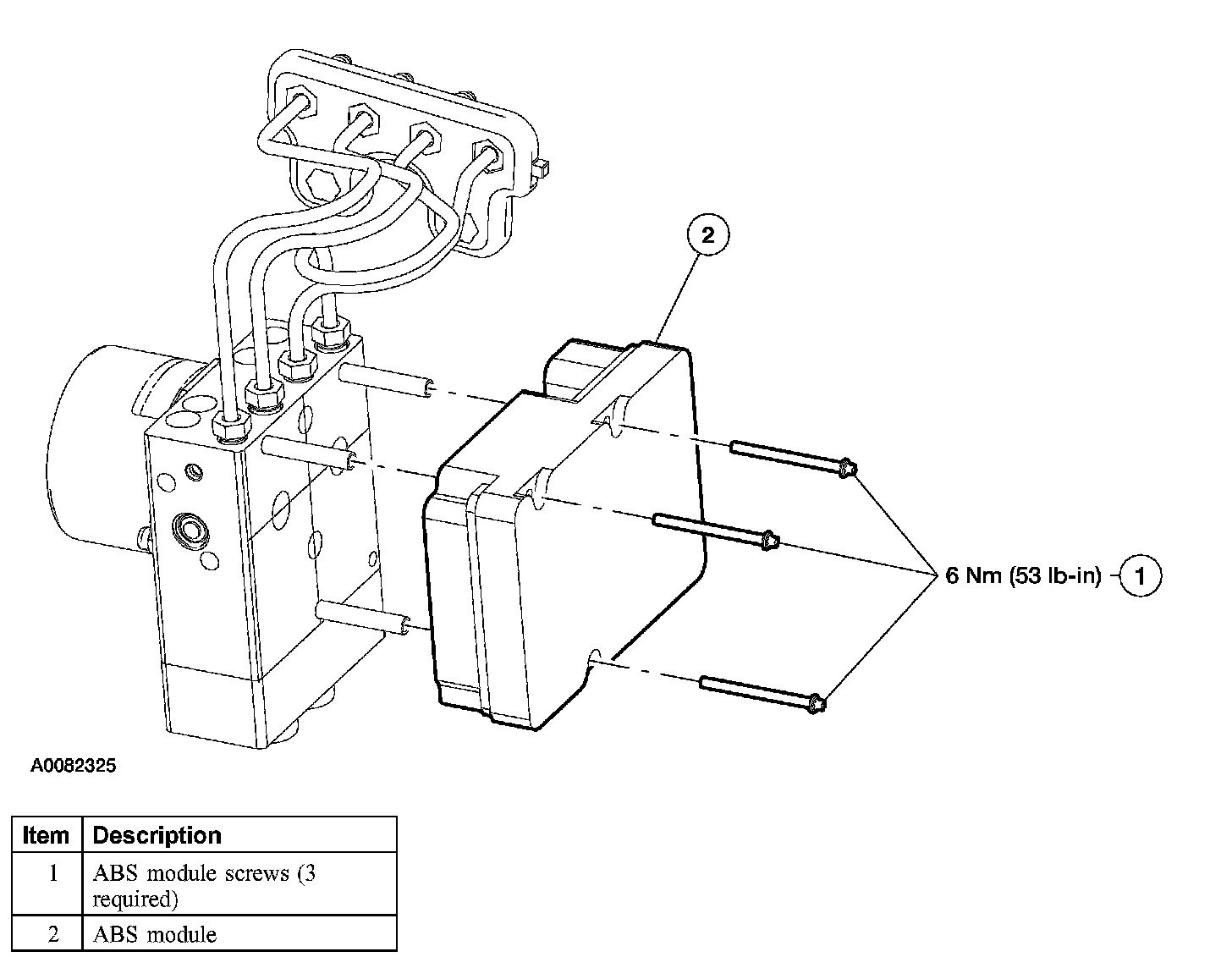 2

6 Nm (53 lb-in)

1

A0082325

| Item | Description |
|---|---|
| 1 | ABS module screws (3 required) |
| 2 | ABS module |