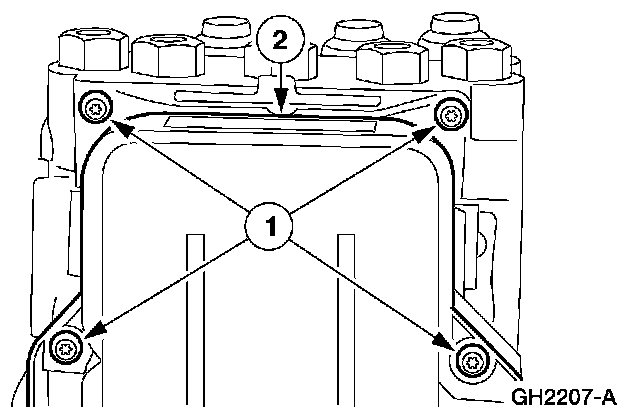 2

1

GH2207-A