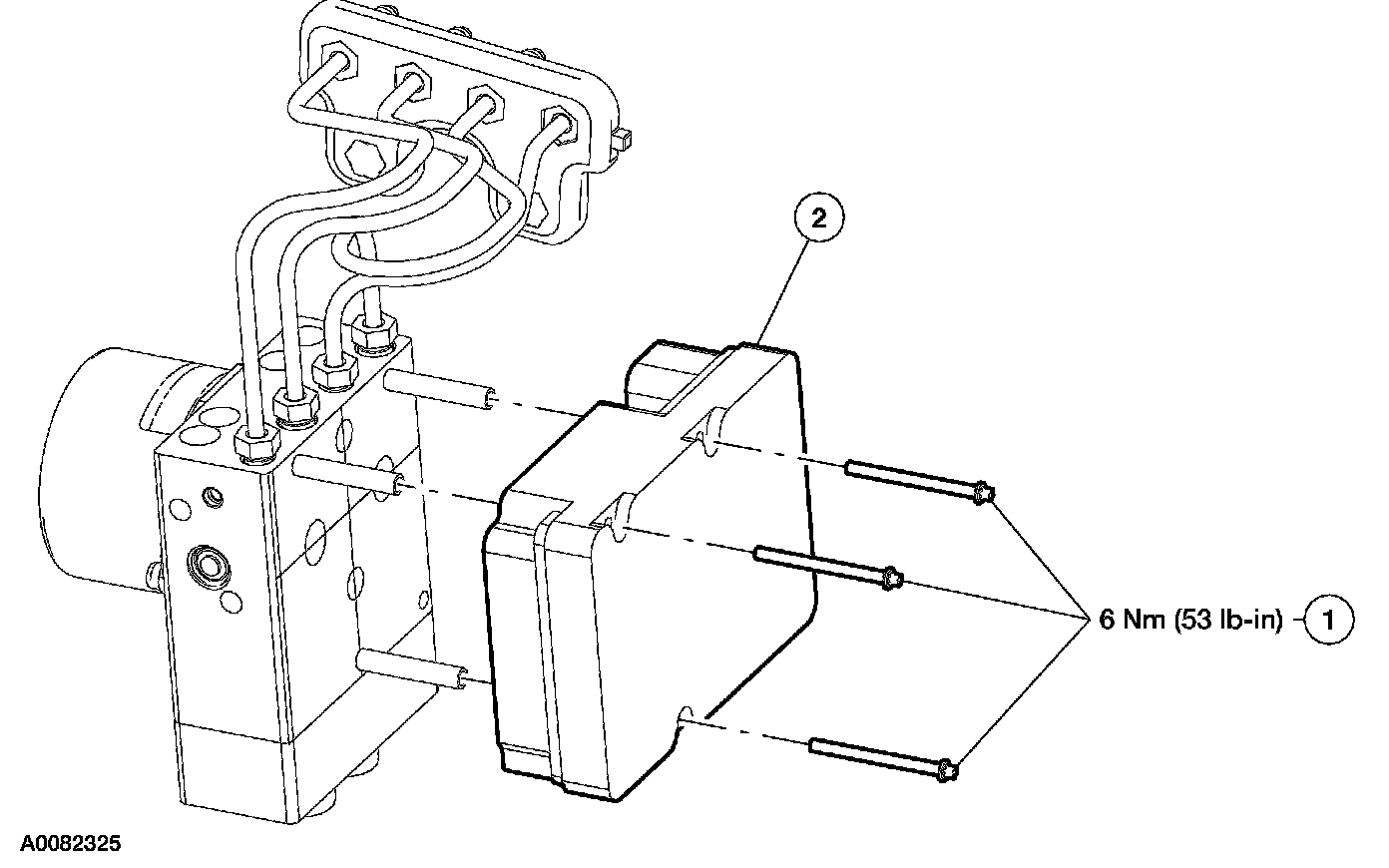 2

6 Nm (53 lb-in) 1

A0082325