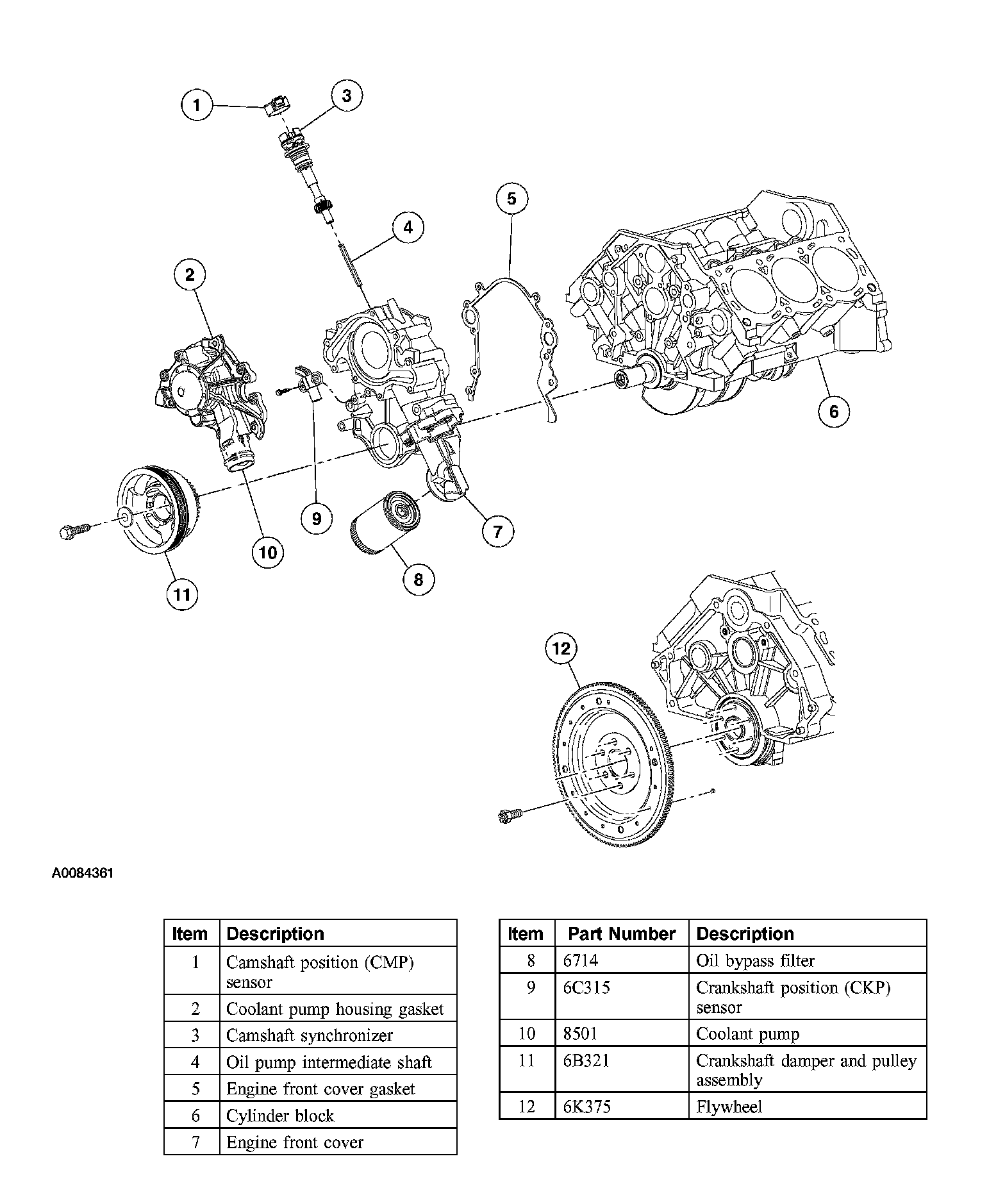 1
3
5
4
2
6
9
7
10
8
11
12

A0084361

| Item | Description |
|---|---|
| 1 | Camshaft position (CMP) sensor |
| 2 | Coolant pump housing gasket |
| 3 | Camshaft synchronizer |
| 4 | Oil pump intermediate shaft |
| 5 | Engine front cover gasket |
| 6 | Cylinder block |
| 7 | Engine front cover |

| Item | Part Number | Description |
|---|---|---|
| 8 | 6714 | Oil bypass filter |
| 9 | 6C315 | Crankshaft position (CKP) sensor |
| 10 | 8501 | Coolant pump |
| 11 | 6B321 | Crankshaft damper and pulley assembly |
| 12 | 6K375 | Flywheel |