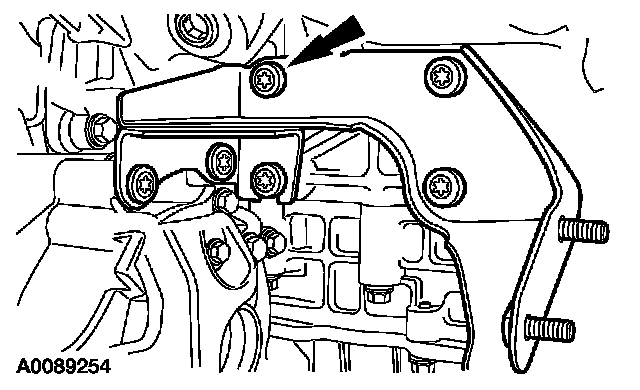 A0089254