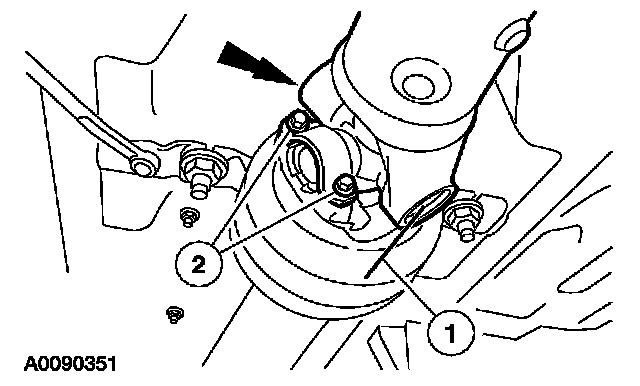 2

1

A0090351