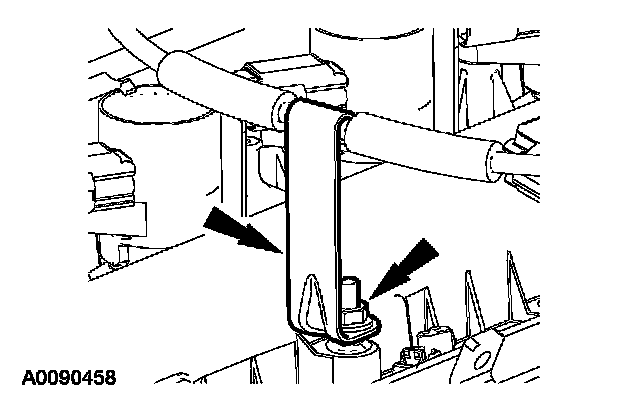 A0090458