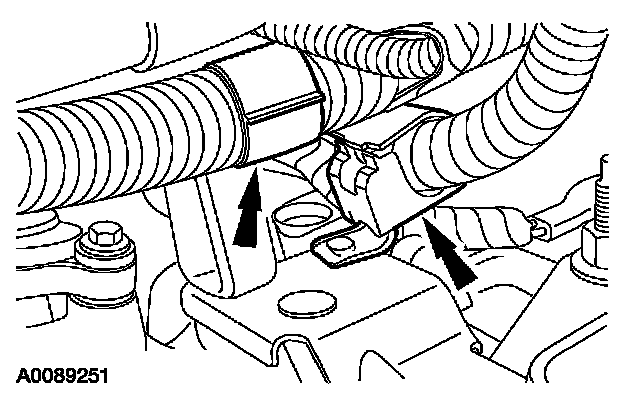 A0089251