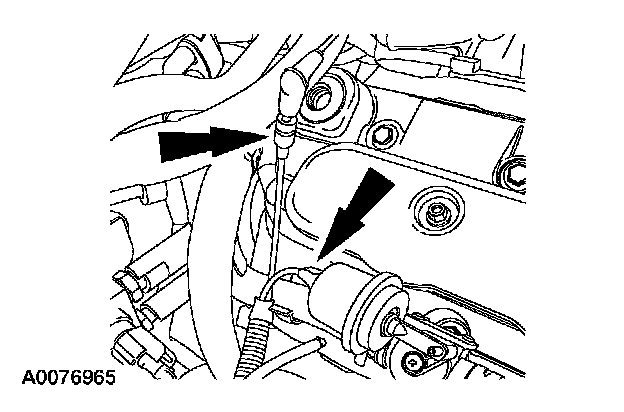 A0076965