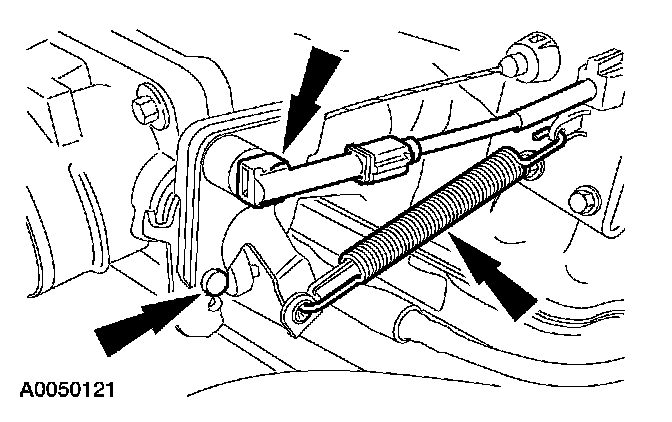 A0050121