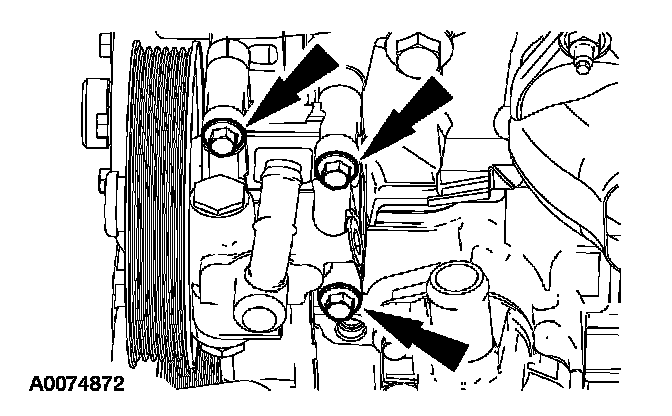 A0074872