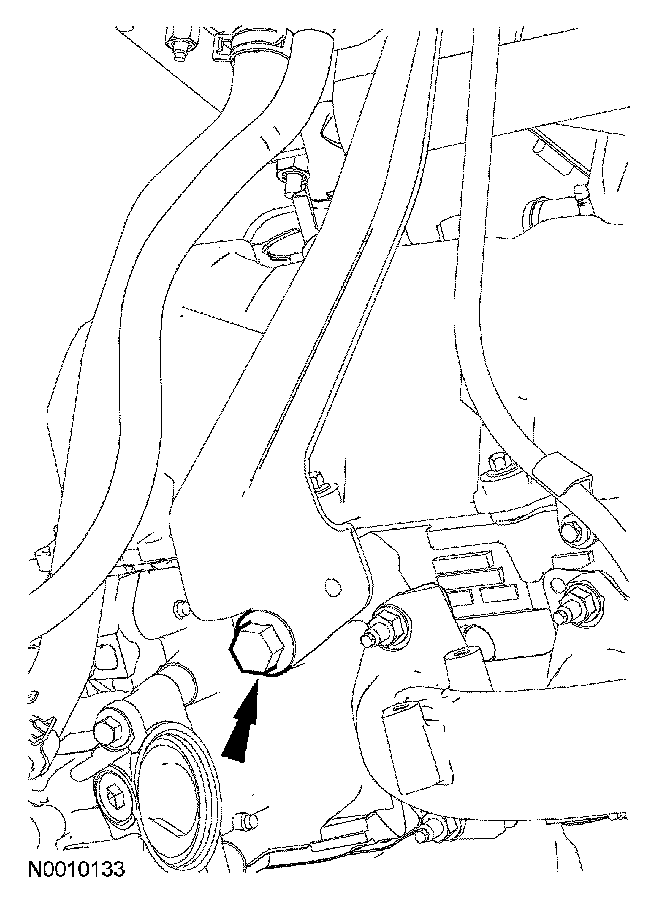 N0010133