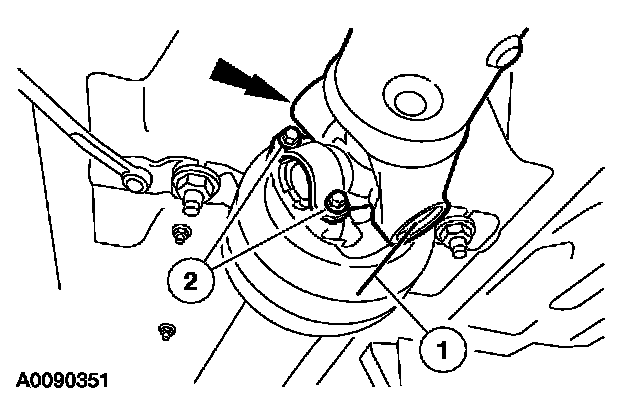 2

1

A0090351