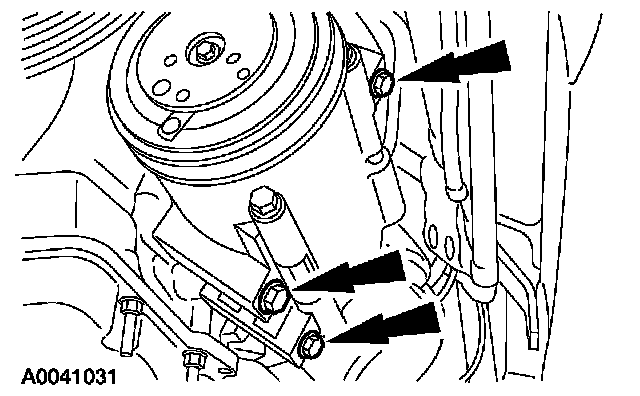 A0041031