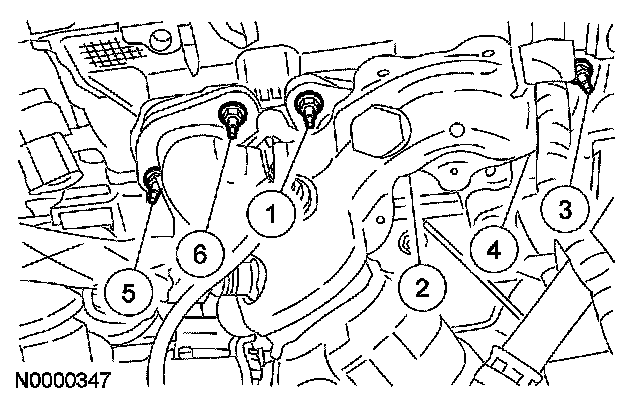 1
3
6
4
5
2
N0000347