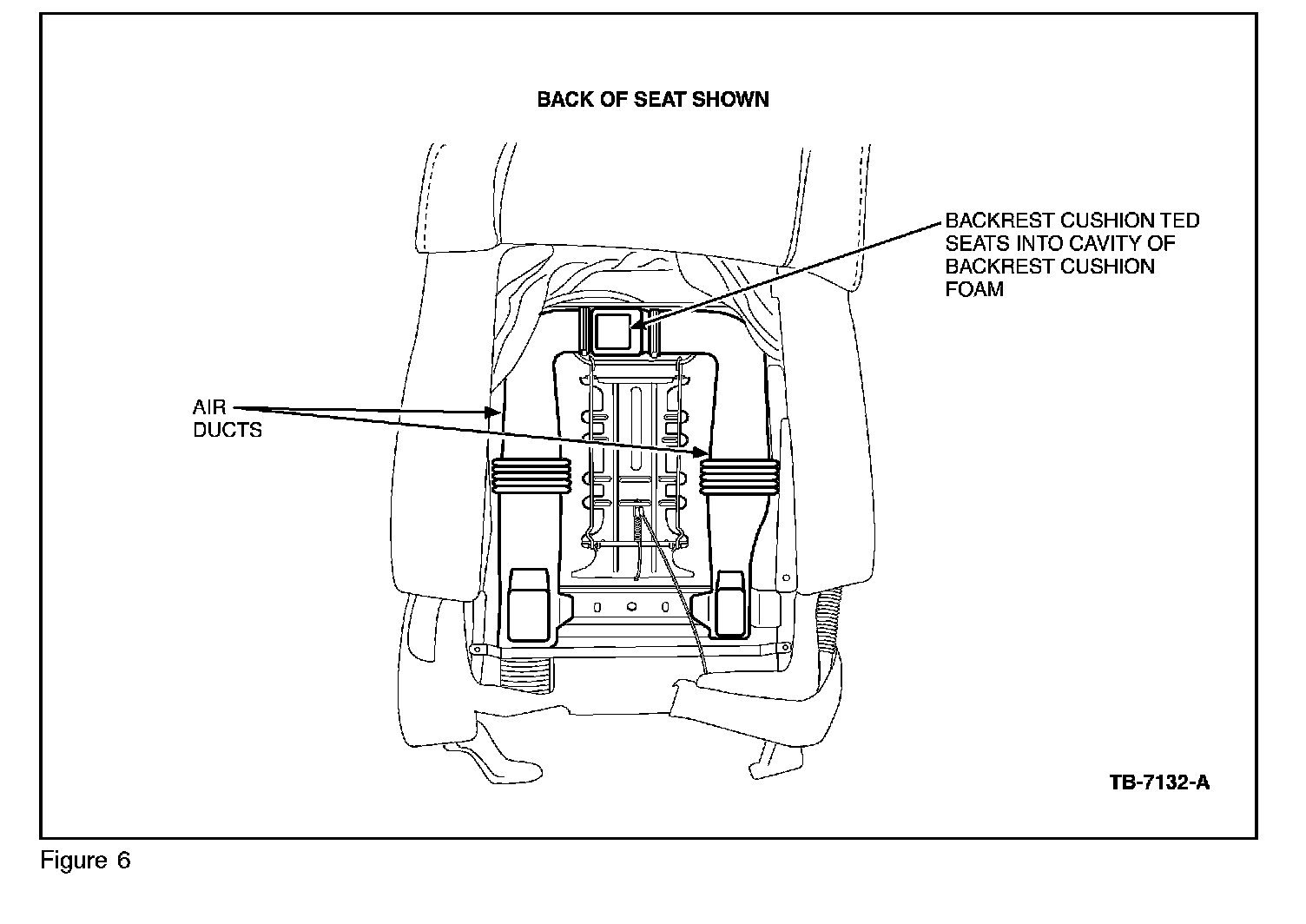 BACK OF SEAT SHOWN

BACKREST CUSHION TED SEATS INTO CAVITY OF BACKREST CUSHION FOAM

AIR DUCTS

TB-7132-A

Figure 6