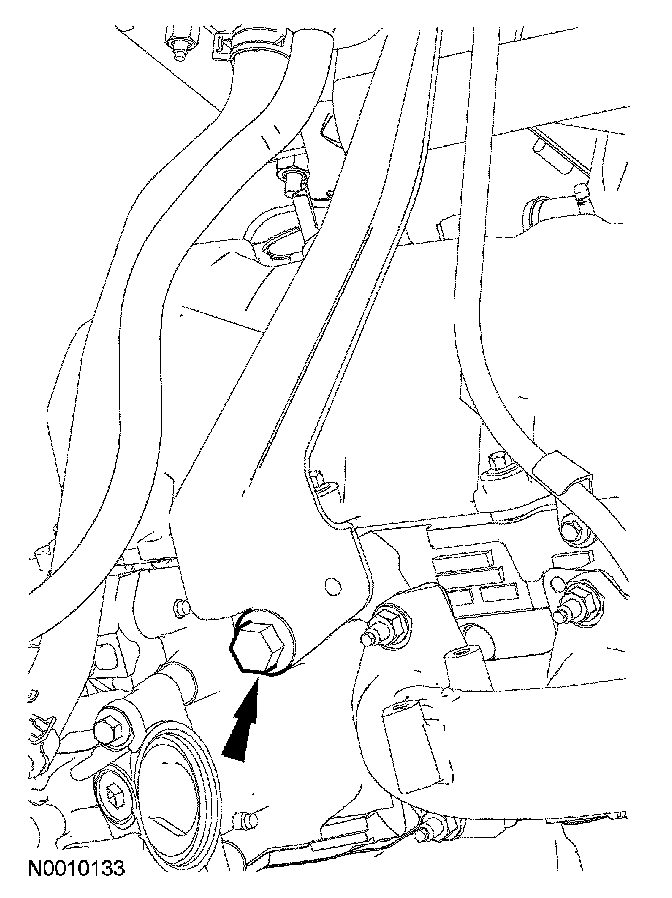 N0010133