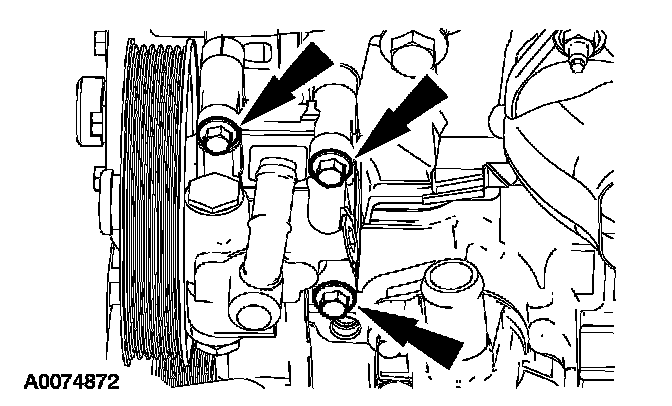 A0074872