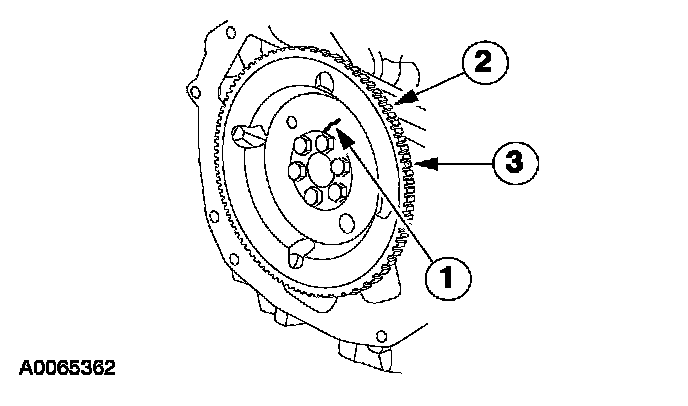 2

3

1

A0065362