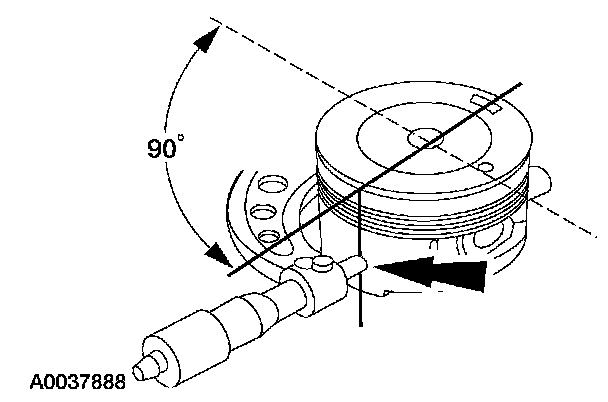 90°

A0037888