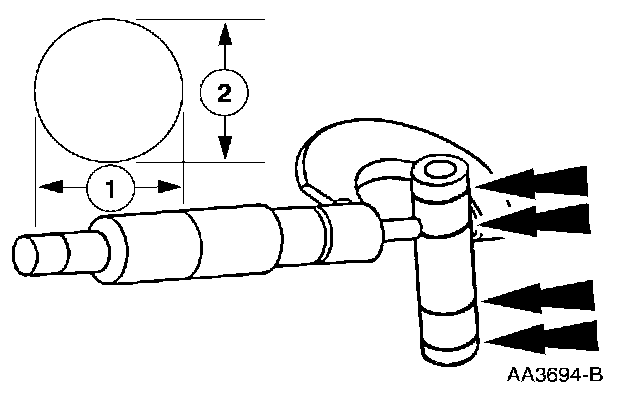 2

1

AA3694-B