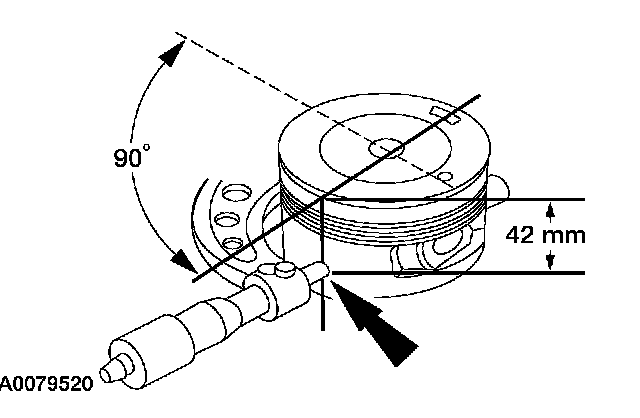 90°

42 mm

A0079520