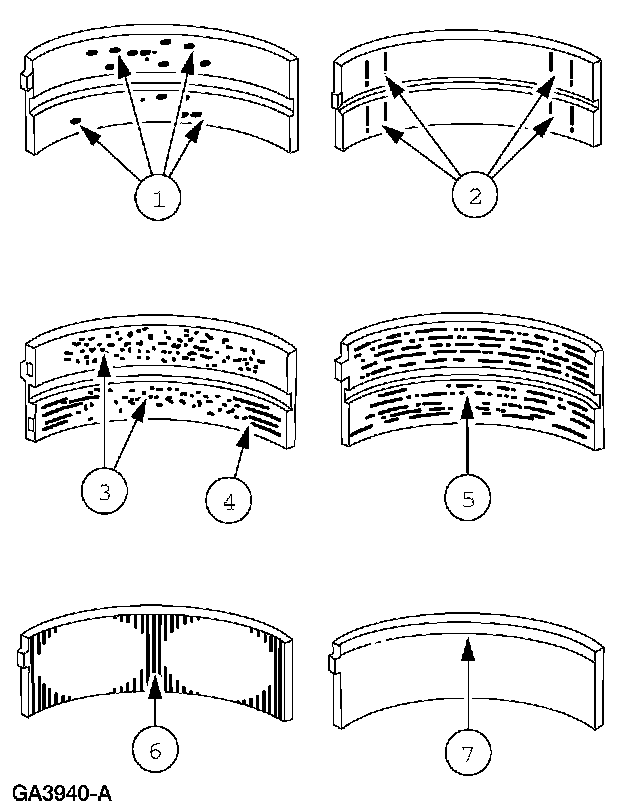 1

2

3

4

5

6

7

GA3940-A