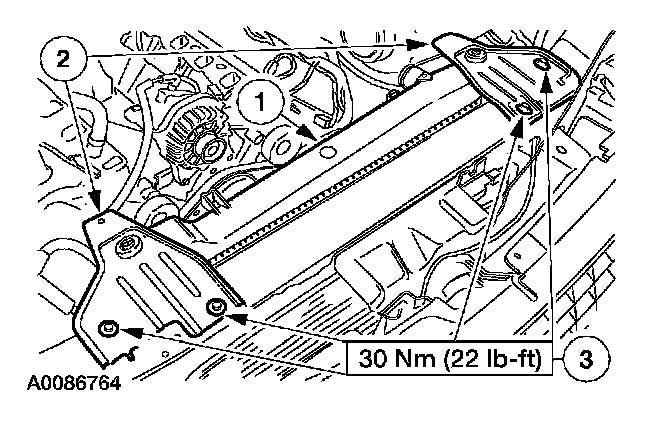 2

1

30 Nm (22 lb-ft)

3

A0086764