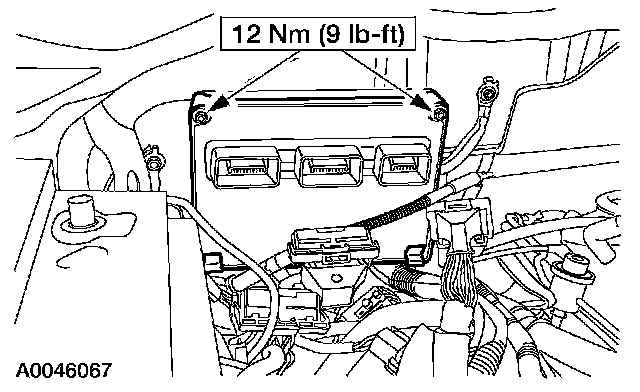 12 Nm (9 lb-ft)

A0046067