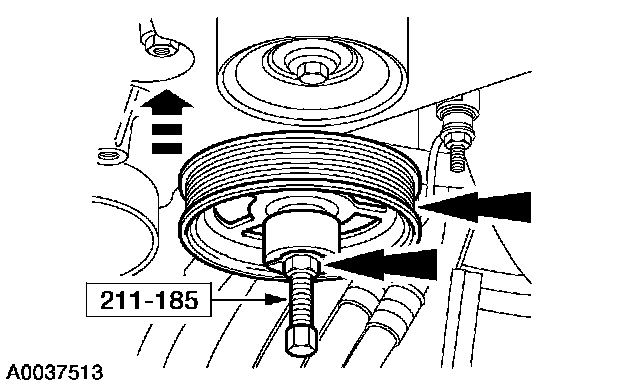 211-185

A0037513