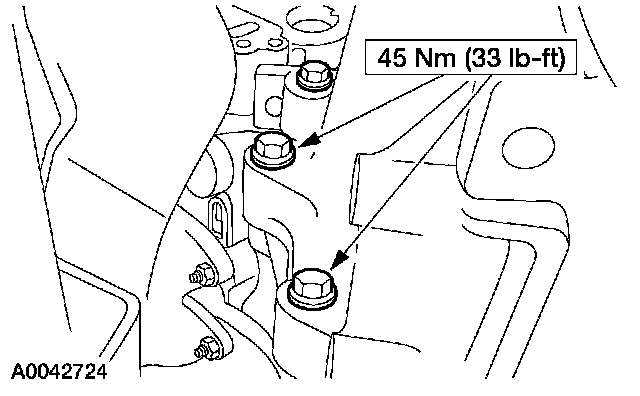 45 Nm (33 lb-ft)

A0042724