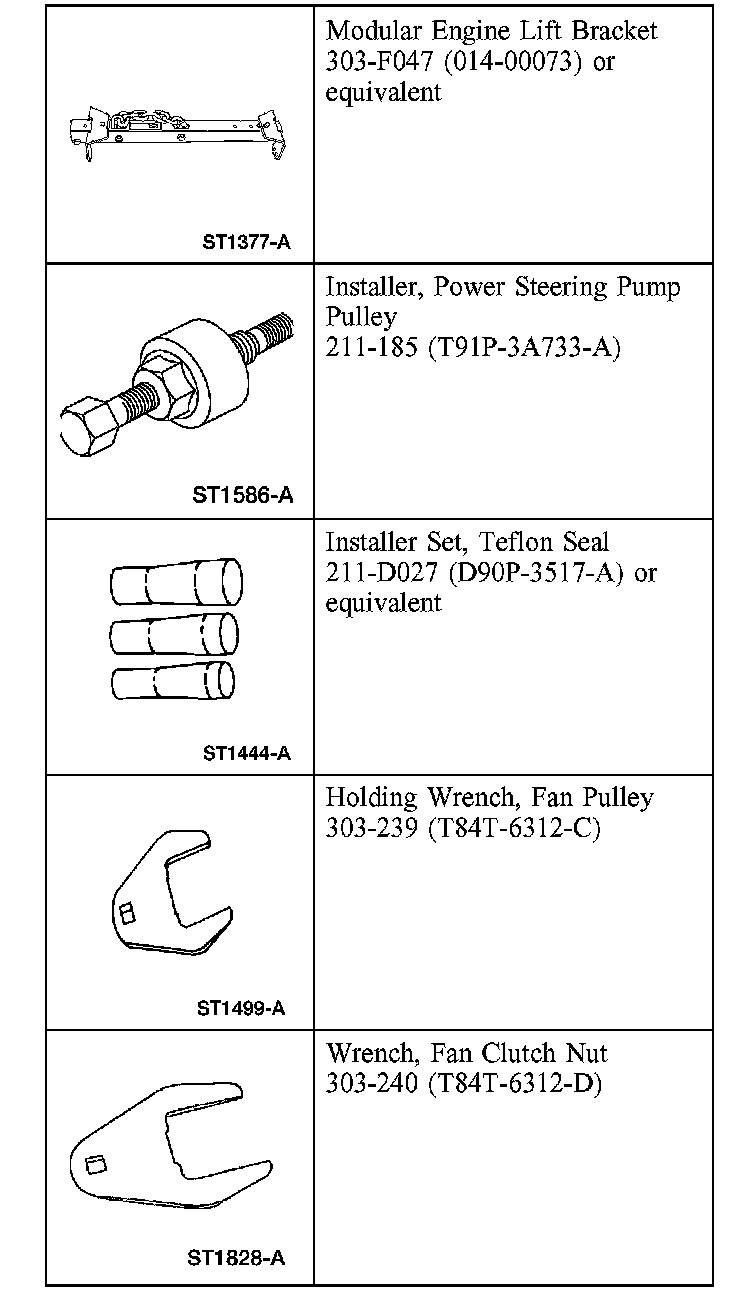 | | |
|---|---|
| ST1377-A | Modular Engine Lift Bracket 303-F047 (014-00073) or equivalent |
| ST1586-A | Installer, Power Steering Pump Pulley 211-185 (T91P-3A733-A) |
| ST1444-A | Installer Set, Teflon Seal 211-D027 (D90P-3517-A) or equivalent |
| ST1499-A | Holding Wrench, Fan Pulley 303-239 (T84T-6312-C) |
| ST1828-A | Wrench, Fan Clutch Nut 303-240 (T84T-6312-D) |