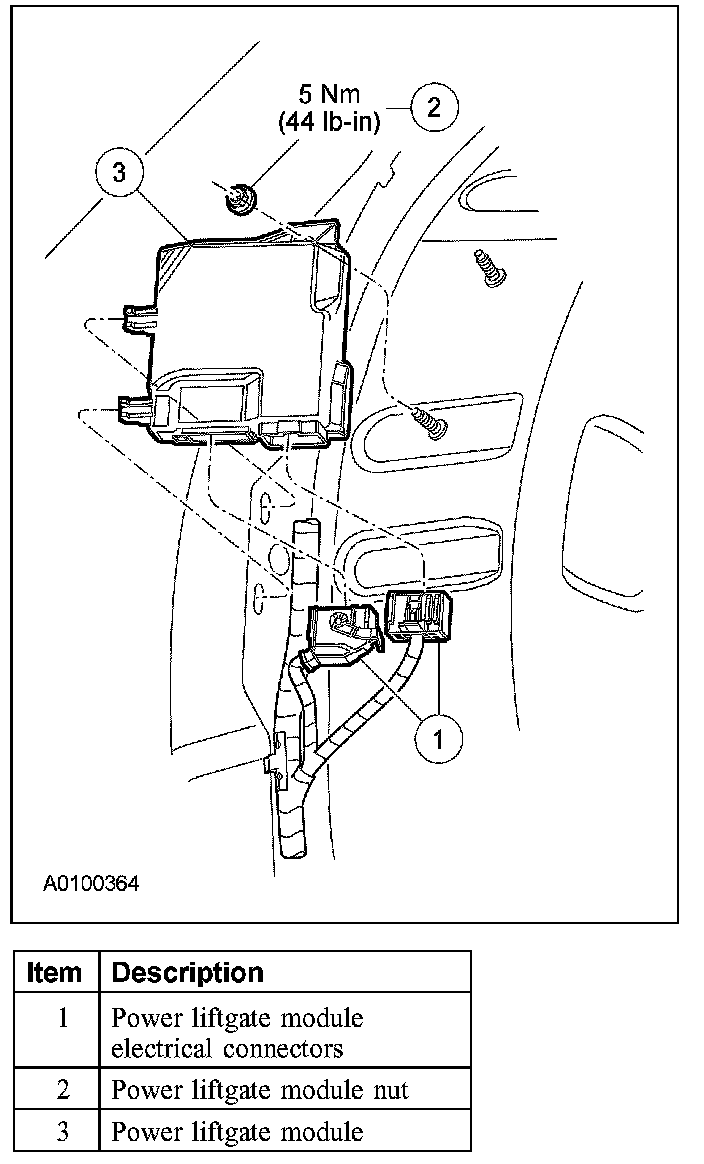 5 Nm
(44 lb-in)

2

3

1

A0100364

| Item | Description |
|---|---|
| 1 | Power liftgate module electrical connectors |
| 2 | Power liftgate module nut |
| 3 | Power liftgate module |