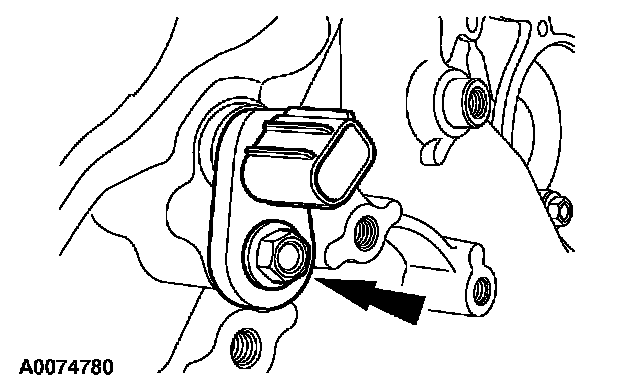 A0074780