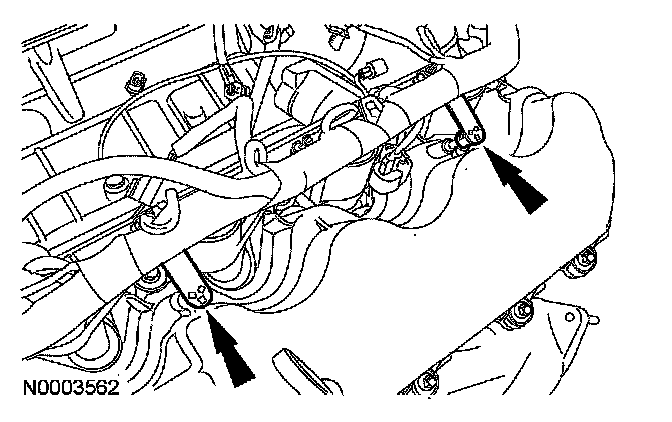 N0003562