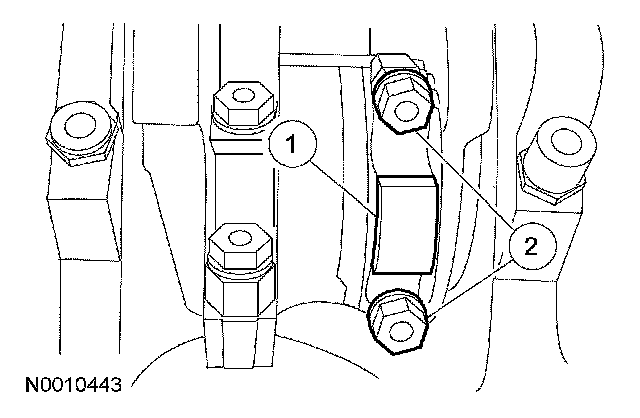 1

2

N0010443