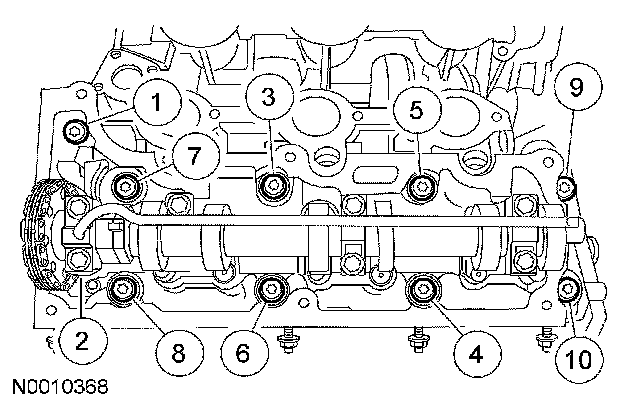 1
3
5
9
7
2
8
6
4
10
N0010368