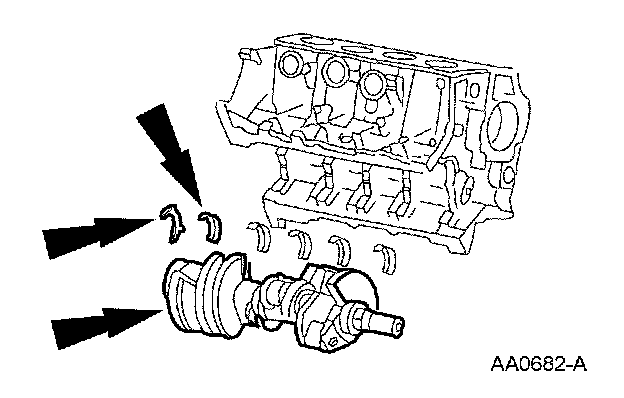 AA0682-A