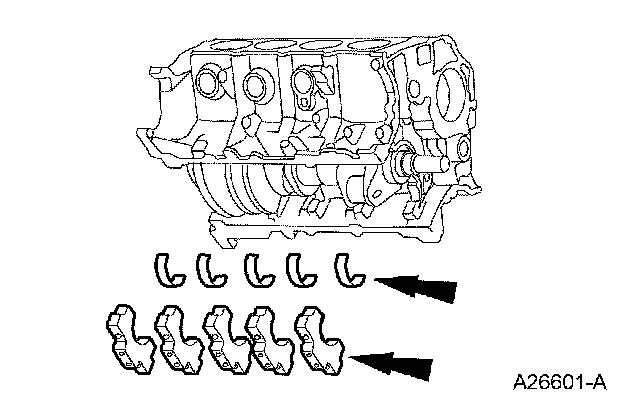 A26601-A