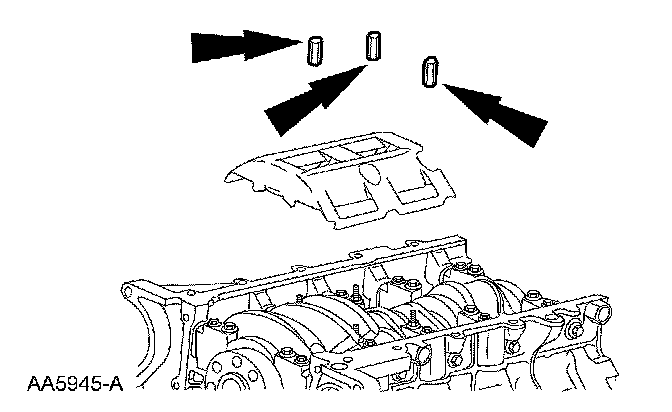 AA5945-A