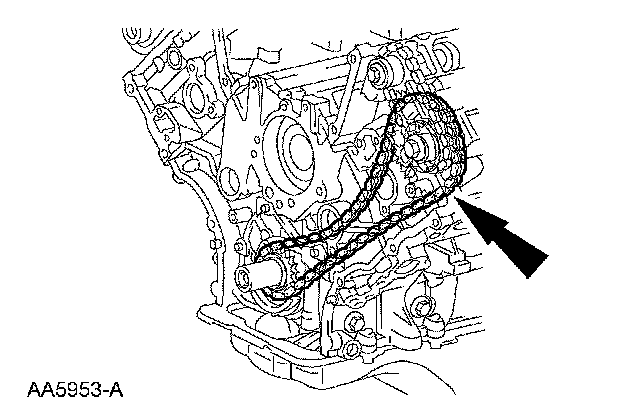 AA5953-A