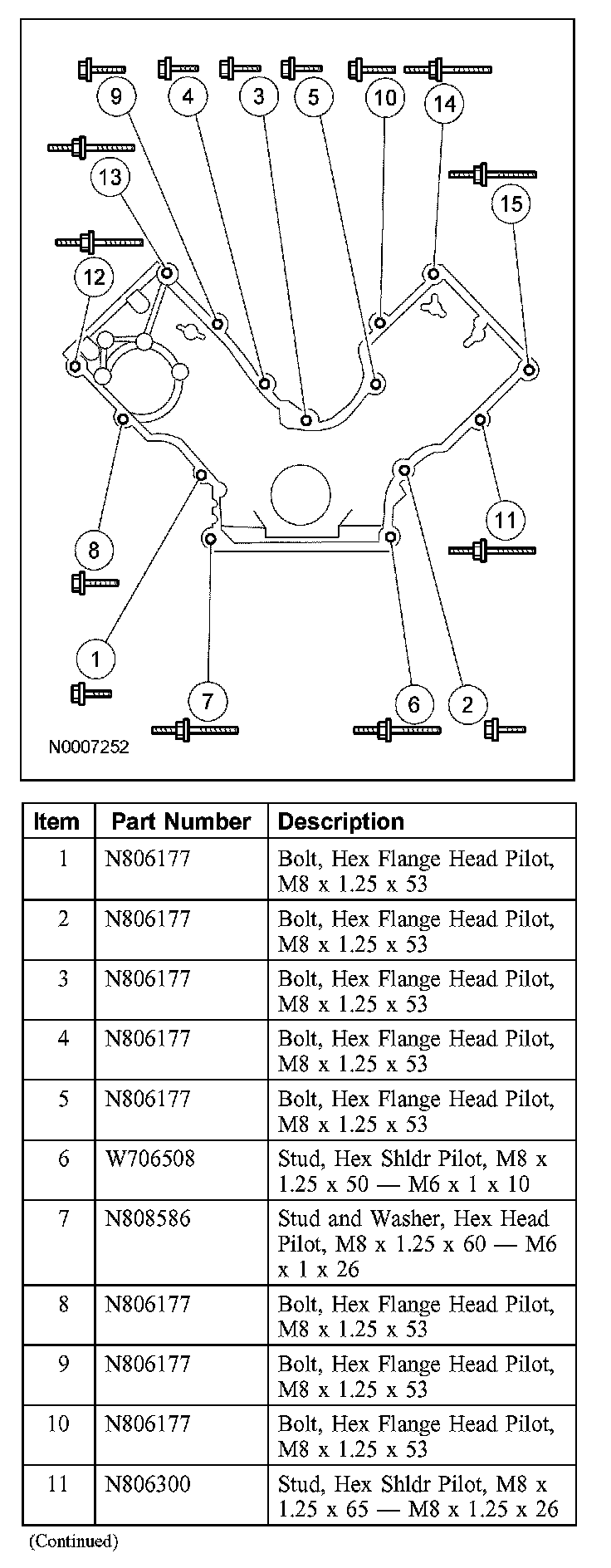 9 4 3 5 10 14

13

15

12

11

8

1

7 6 2

N0007252

| Item | Part Number | Description |
|---|---|---|
| 1 | N806177 | Bolt, Hex Flange Head Pilot, M8 x 1.25 x 53 |
| 2 | N806177 | Bolt, Hex Flange Head Pilot, M8 x 1.25 x 53 |
| 3 | N806177 | Bolt, Hex Flange Head Pilot, M8 x 1.25 x 53 |
| 4 | N806177 | Bolt, Hex Flange Head Pilot, M8 x 1.25 x 53 |
| 5 | N806177 | Bolt, Hex Flange Head Pilot, M8 x 1.25 x 53 |
| 6 | W706508 | Stud, Hex Shldr Pilot, M8 x 1.25 x 50 — M6 x 1 x 10 |
| 7 | N808586 | Stud and Washer, Hex Head Pilot, M8 x 1.25 x 60 — M6 x 1 x 26 |
| 8 | N806177 | Bolt, Hex Flange Head Pilot, M8 x 1.25 x 53 |
| 9 | N806177 | Bolt, Hex Flange Head Pilot, M8 x 1.25 x 53 |
| 10 | N806177 | Bolt, Hex Flange Head Pilot, M8 x 1.25 x 53 |
| 11 | N806300 | Stud, Hex Shldr Pilot, M8 x 1.25 x 65 — M8 x 1.25 x 26 |

(Continued)