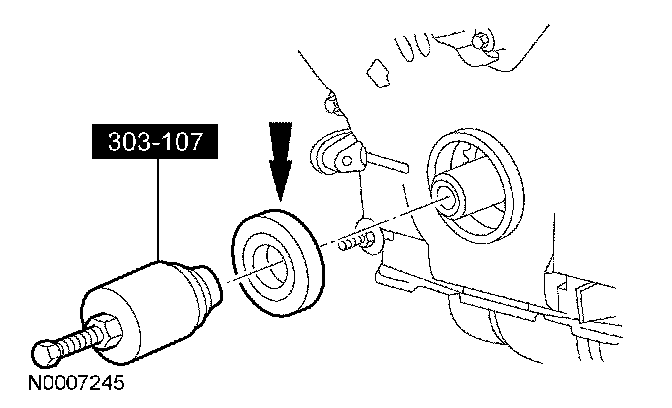 303-107

N0007245