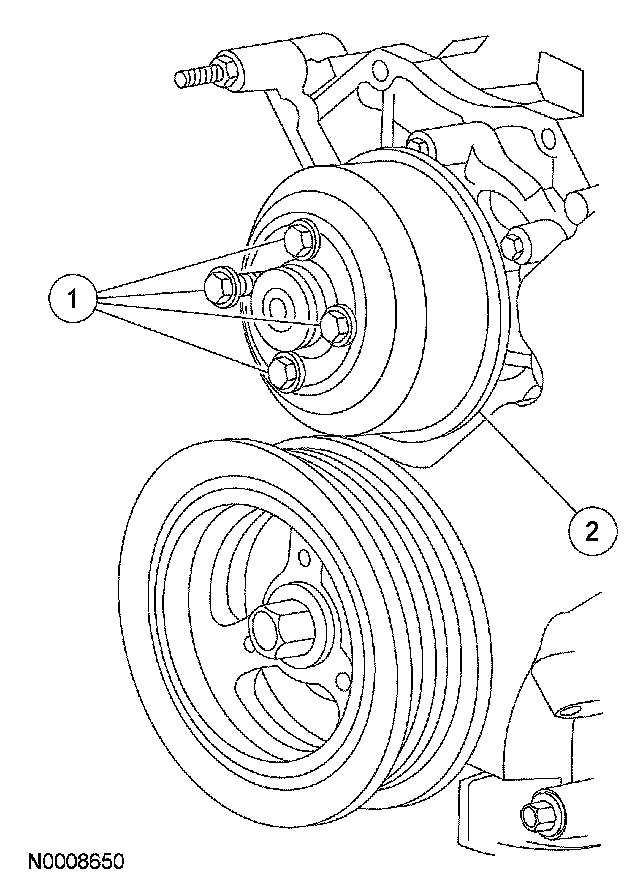 1

2

N0008650