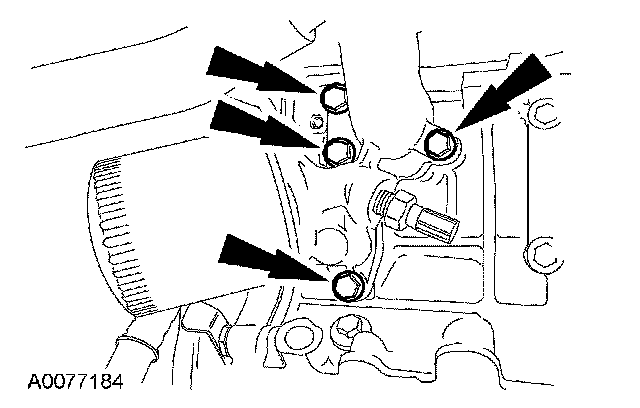 A0077184