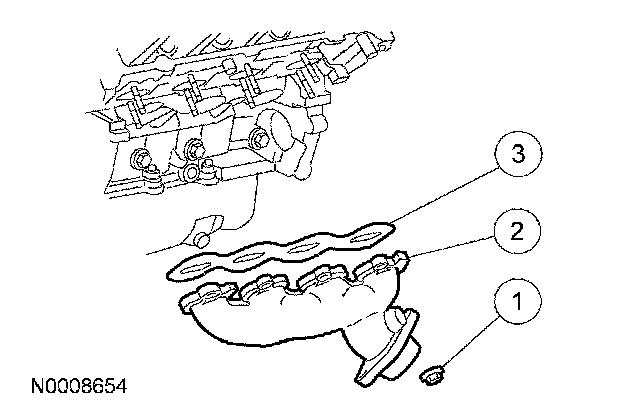 3
2
1
N0008654