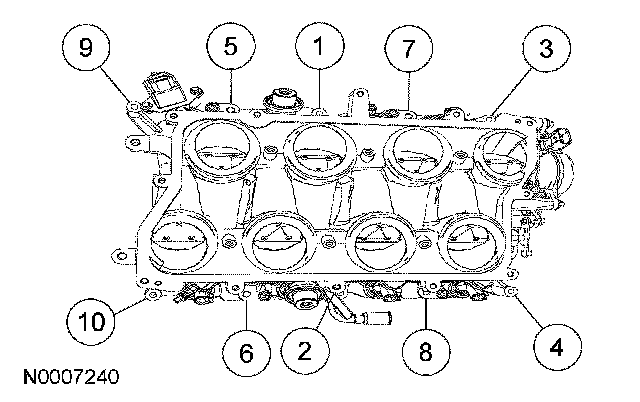 9
5
1
7
3
10
6
2
8
4
N0007240