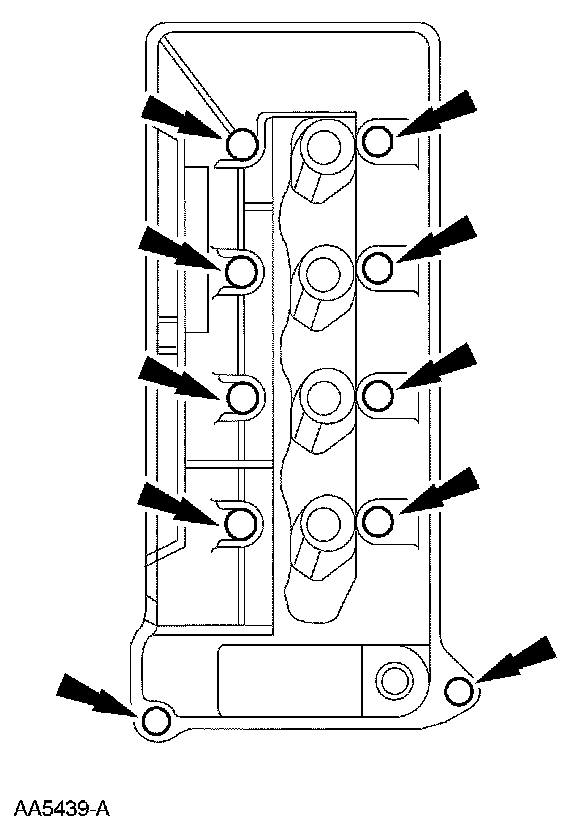 AA5439-A